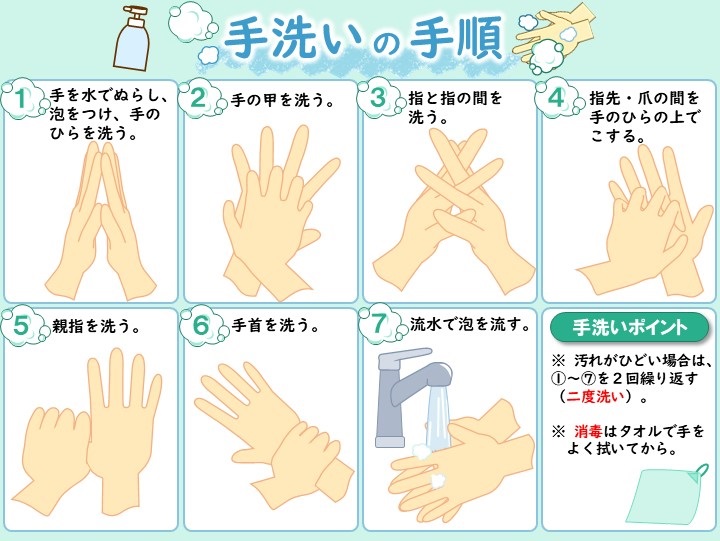 手洗いの手順

1 手を水でぬらし、泡をつけ、手のひらを洗う。

2 手の甲を洗う。

3 指と指の間を洗う。

4 指先・爪の間を手のひらの上でこする。

5 親指を洗う。

6 手首を洗う。

7 流水で泡を流す。

手洗いポイント

※ 汚れがひどい場合は、①～⑦を２回繰り返す（二度洗い）。

※ 消毒はタオルで手をよく拭いてから。